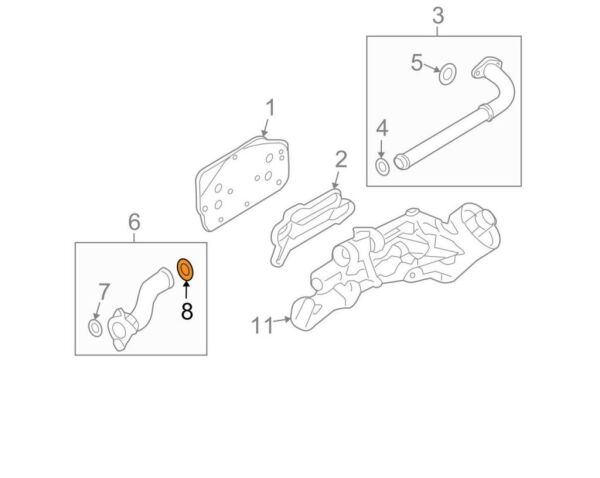 3
5
4
1
2
6
7
8
11