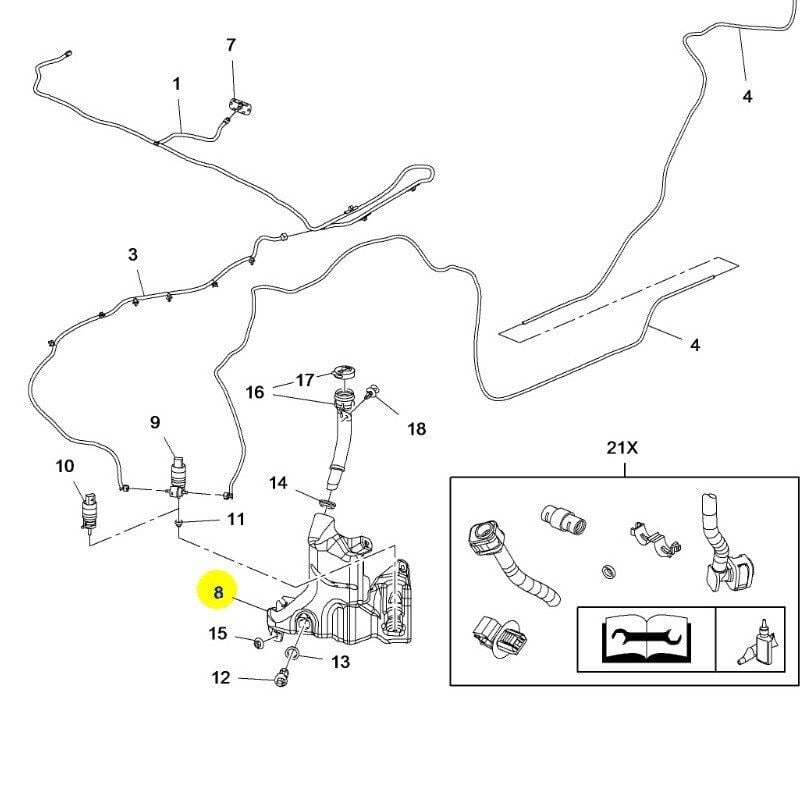 7
1
4
3
4
17
16
18
9
10
14
11
21X
8
15
13
12